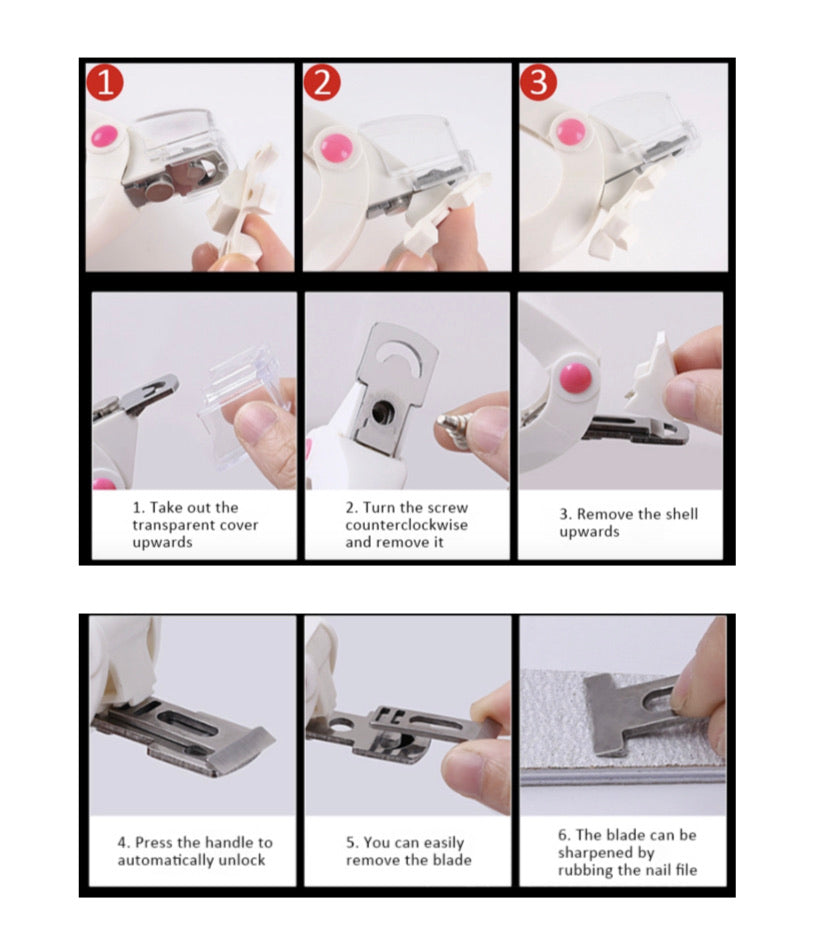 1

2

3

1. Take out the transparent cover upwards

2. Turn the screw counterclockwise and remove it

3. Remove the shell upwards

4. Press the handle to automatically unlock

5. You can easily remove the blade

6. The blade can be sharpened by rubbing the nail file