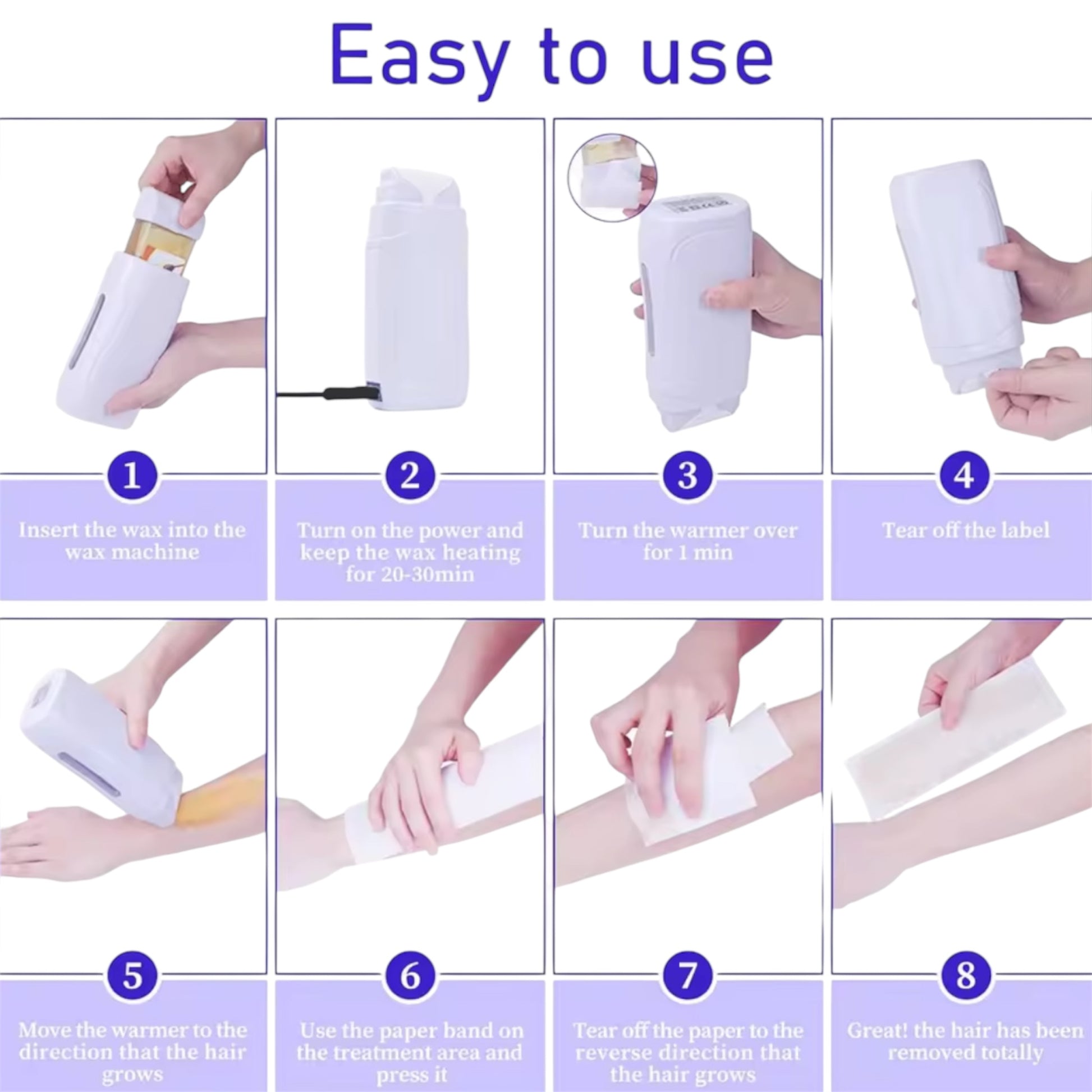 Easy to use

1
Insert the wax into the wax machine

2
Turn on the power and keep the wax heating for 20-30min

3
Turn the warmer over for 1 min

4
Tear off the label

5
Move the warmer to the direction that the hair grows

6
Use the paper band on the treatment area and press it

7
Tear off the paper to the reverse direction that the hair grows

8
Great! the hair has been removed totally