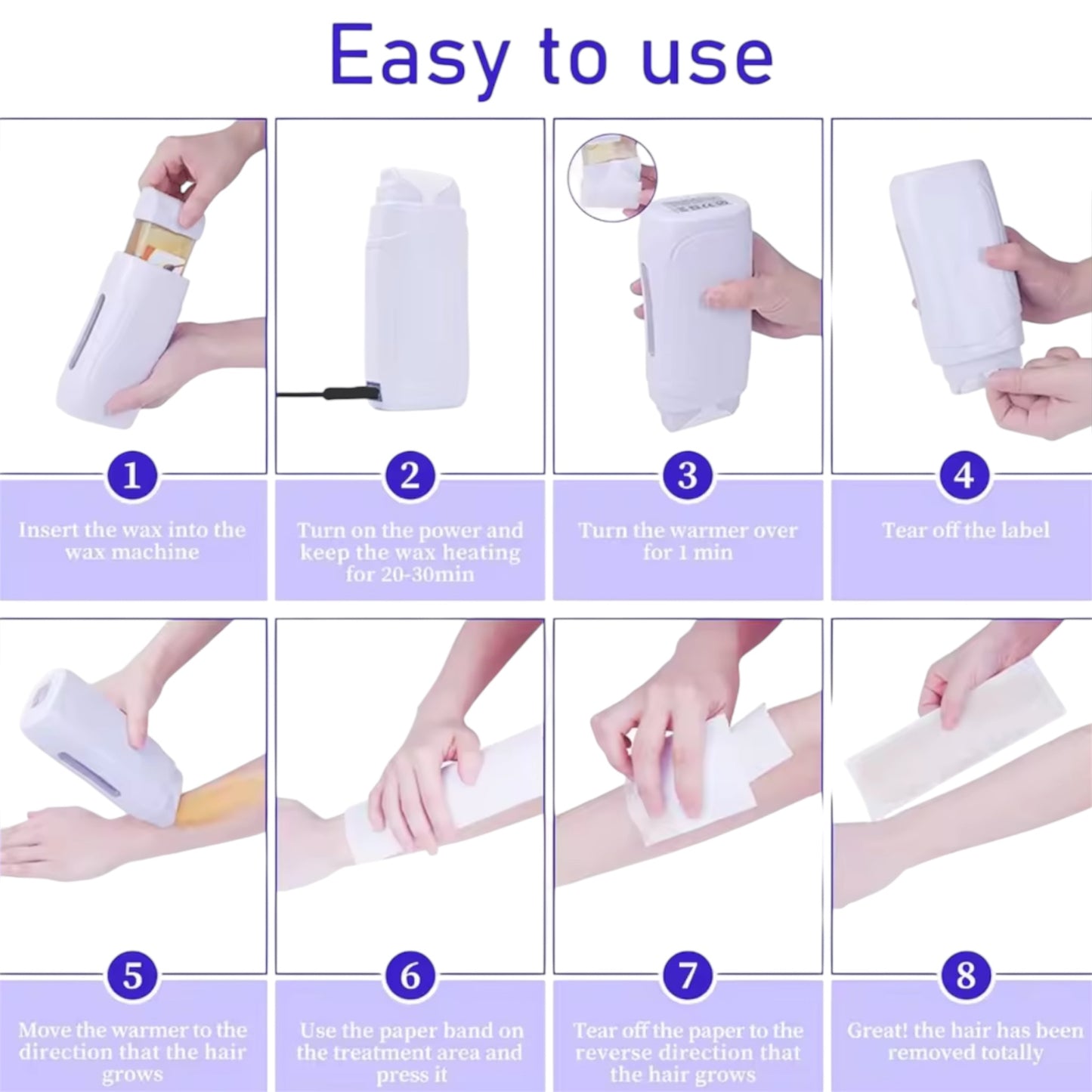 Easy to use

1
Insert the wax into the wax machine

2
Turn on the power and keep the wax heating for 20-30min

3
Turn the warmer over for 1 min

4
Tear off the label

5
Move the warmer to the direction that the hair grows

6
Use the paper band on the treatment area and press it

7
Tear off the paper to the reverse direction that the hair grows

8
Great! the hair has been removed totally