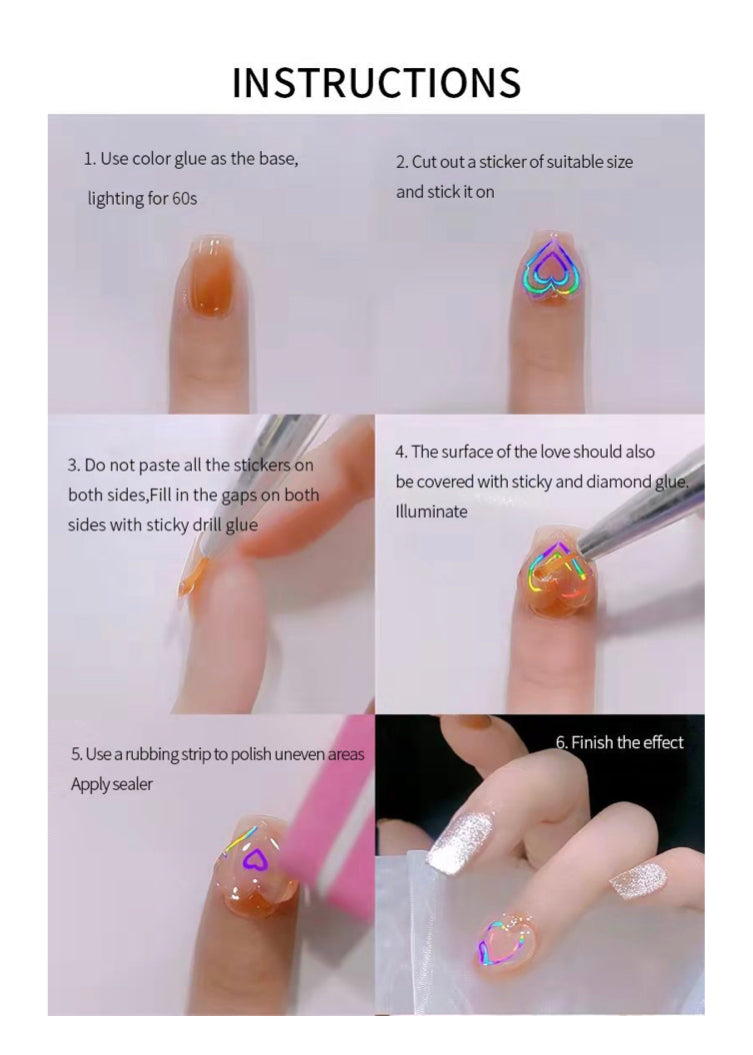 INSTRUCTIONS

1. Use color glue as the base, lighting for 60s

2. Cut out a sticker of suitable size and stick it on

3. Do not paste all the stickers on both sides,Fill in the gaps on both sides with sticky drill glue

4. The surface of the love should also be covered with sticky and diamond glue. Illuminate

5. Use a rubbing strip to polish uneven areas Apply sealer

6. Finish the effect