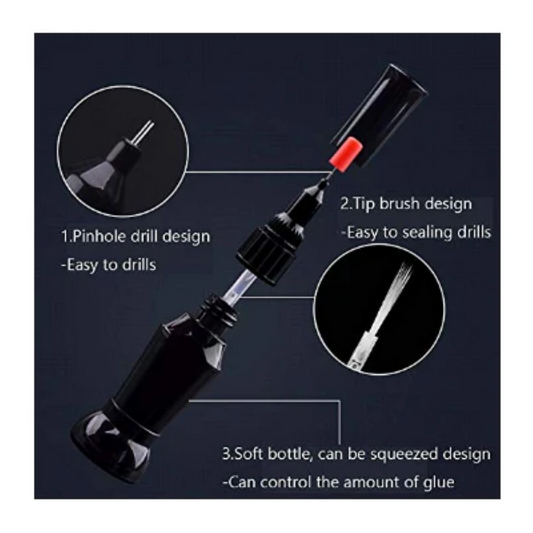 1.Pinhole drill design
-Easy to drills

2.Tip brush design
-Easy to sealing drills

3.Soft bottle, can be squeezed design
-Can control the amount of glue