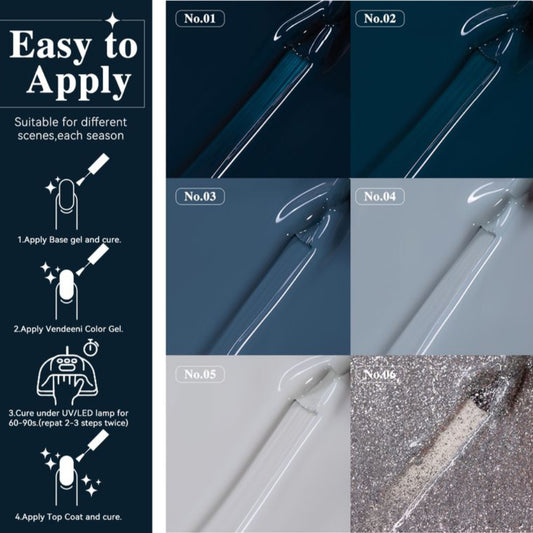 Easy to Apply

Suitable for different scenes,each season

1.Apply Base gel and cure.

2.Apply Vendeeni Color Gel.

3.Cure under UV/LED lamp for 60-90s.(repat 2-3 steps twice)

4.Apply Top Coat and cure.

No.01

No.02

No.03

No.04

No.05

No.06